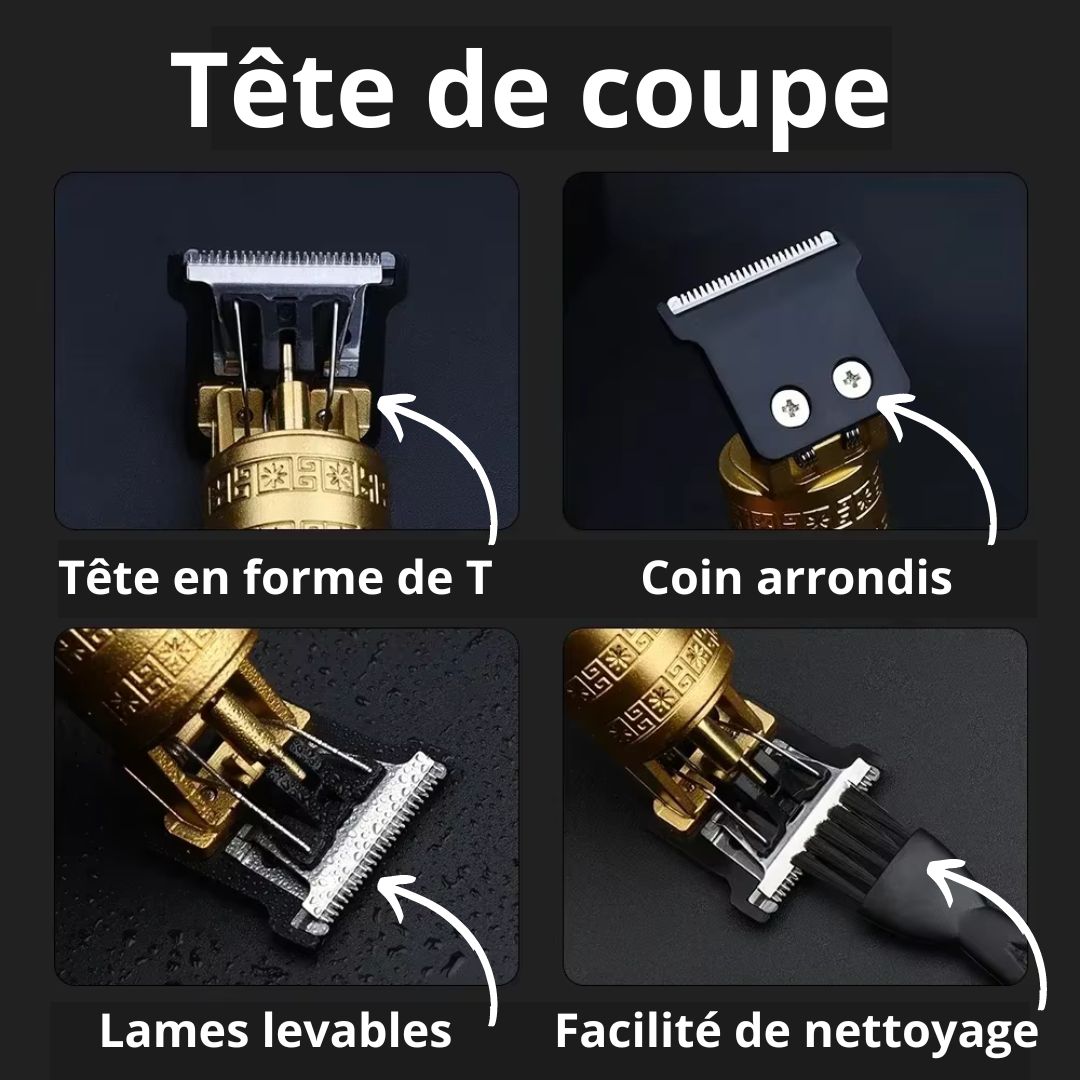 Tête de coupe

Tête en forme de T

Coin arrondis

Lames levables

Facilité de nettoyage